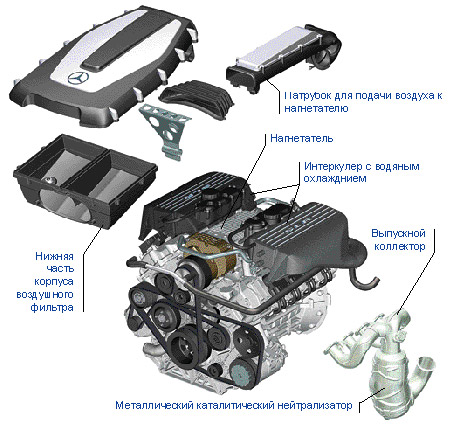 Патрубок для подачи воздуха к нагнетателю

Нагнетатель

Интеркулер с водяным охлаждением

Выпускной коллектор

Нижняя часть корпуса воздушного фильтра

Металлический каталитический нейтрализатор